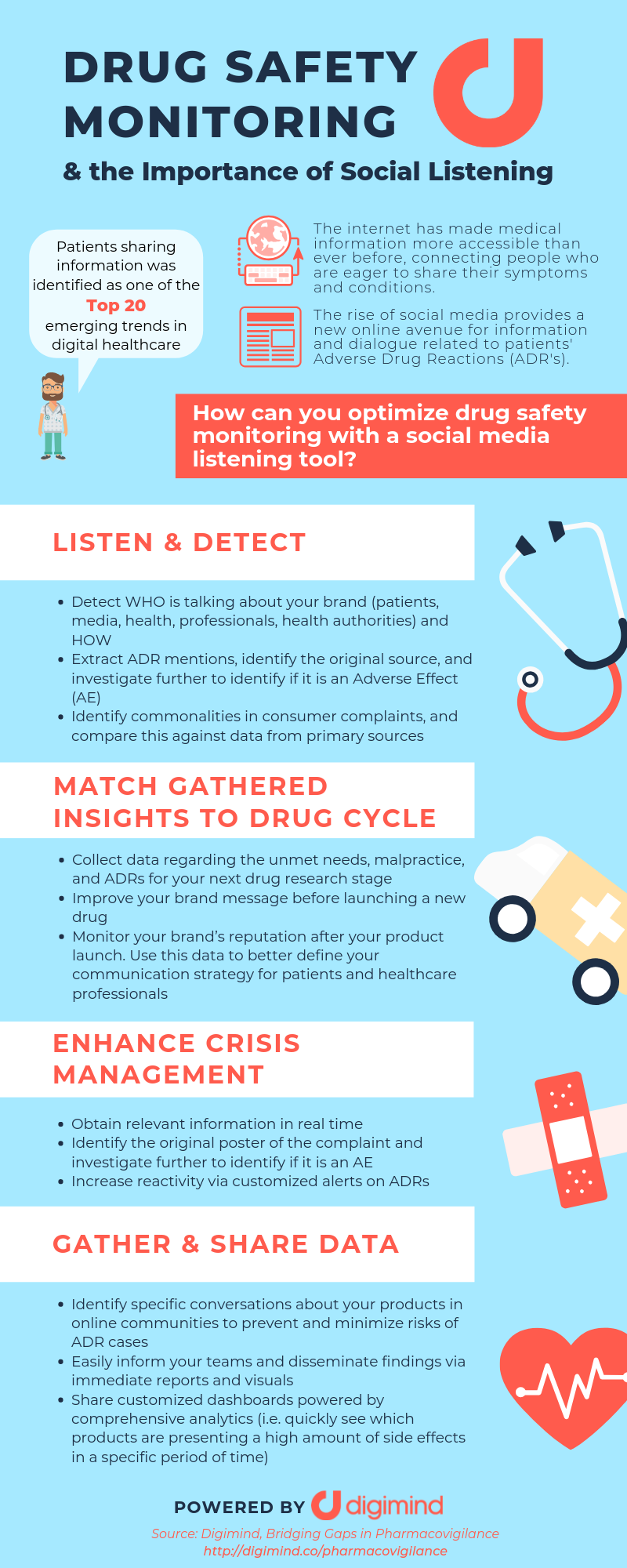 DRUG SAFETY MONITORING

& the Importance of Social Listening

Patients sharing information was identified as one of the Top 20 emerging trends in digital healthcare

The internet has made medical information more accessible than ever before, connecting people who are eager to share their symptoms and conditions.

The rise of social media provides a new online avenue for information and dialogue related to patients' Adverse Drug Reactions (ADR's).

How can you optimize drug safety monitoring with a social media listening tool?

LISTEN & DETECT

- Detect WHO is talking about your brand (patients, media, health, professionals, health authorities) and HOW
- Extract ADR mentions, identify the original source, and investigate further to identify if it is an Adverse Effect (AE)
- Identify commonalities in consumer complaints, and compare this against data from primary sources

MATCH GATHERED INSIGHTS TO DRUG CYCLE

- Collect data regarding the unmet needs, malpractice, and ADRs for your next drug research stage
- Improve your brand message before launching a new drug
- Monitor your brand's reputation after your product launch. Use this data to better define your communication strategy for patients and healthcare professionals

ENHANCE CRISIS MANAGEMENT

- Obtain relevant information in real time
- Identify the original poster of the complaint and investigate further to identify if it is an AE
- Increase reactivity via customized alerts on ADRs

GATHER & SHARE DATA

- Identify specific conversations about your products in online communities to prevent and minimize risks of ADR cases
- Easily inform your teams and disseminate findings via immediate reports and visuals
- Share customized dashboards powered by comprehensive analytics (i.e. quickly see which products are presenting a high amount of side effects in a specific period of time)

POWERED BY digimind

Source: Digimind, Bridging Gaps in Pharmacovigilance
http://digimind.co/pharmacovigilance